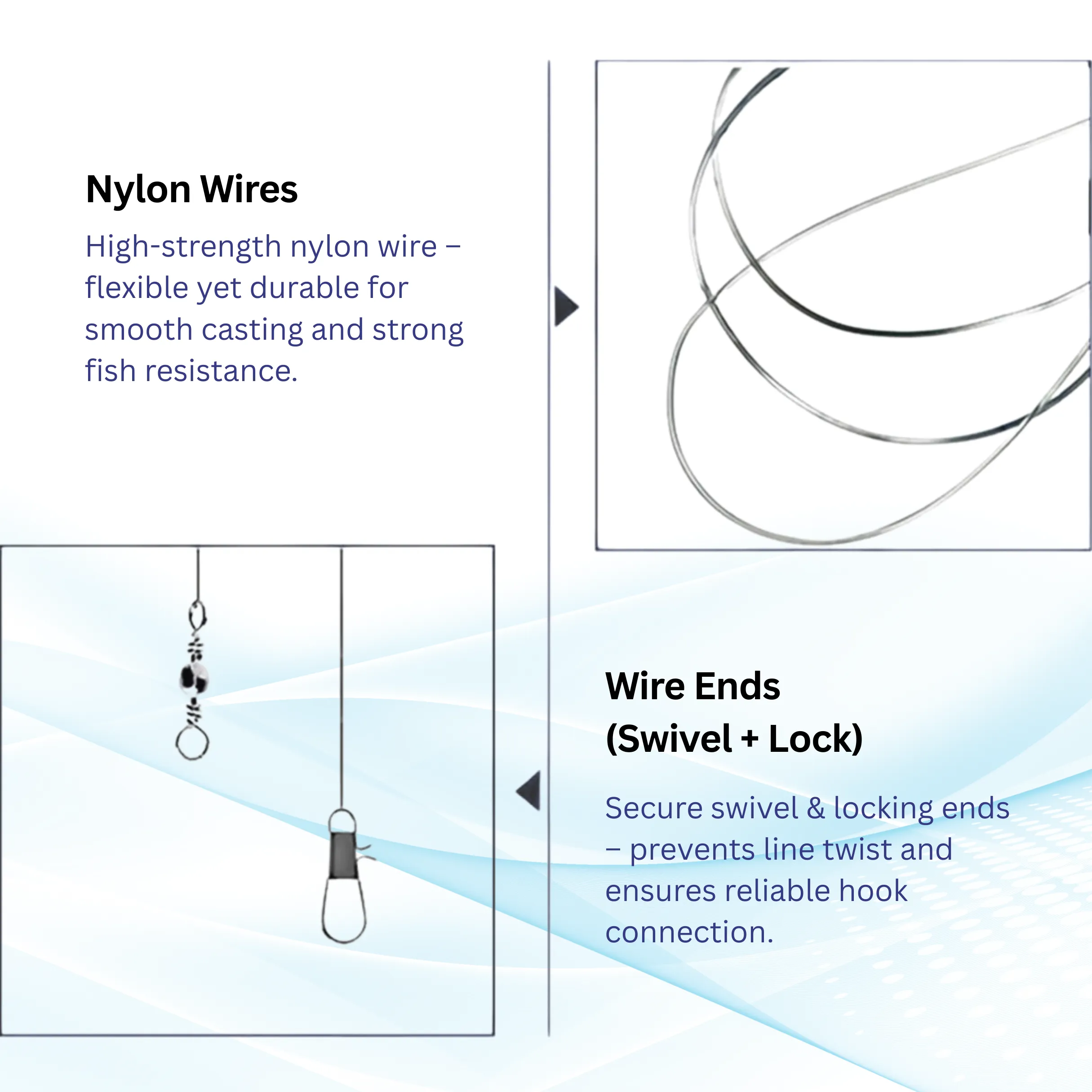 Nylon Wires

High-strength nylon wire – flexible yet durable for smooth casting and strong fish resistance.

Wire Ends (Swivel + Lock)

Secure swivel & locking ends – prevents line twist and ensures reliable hook connection.