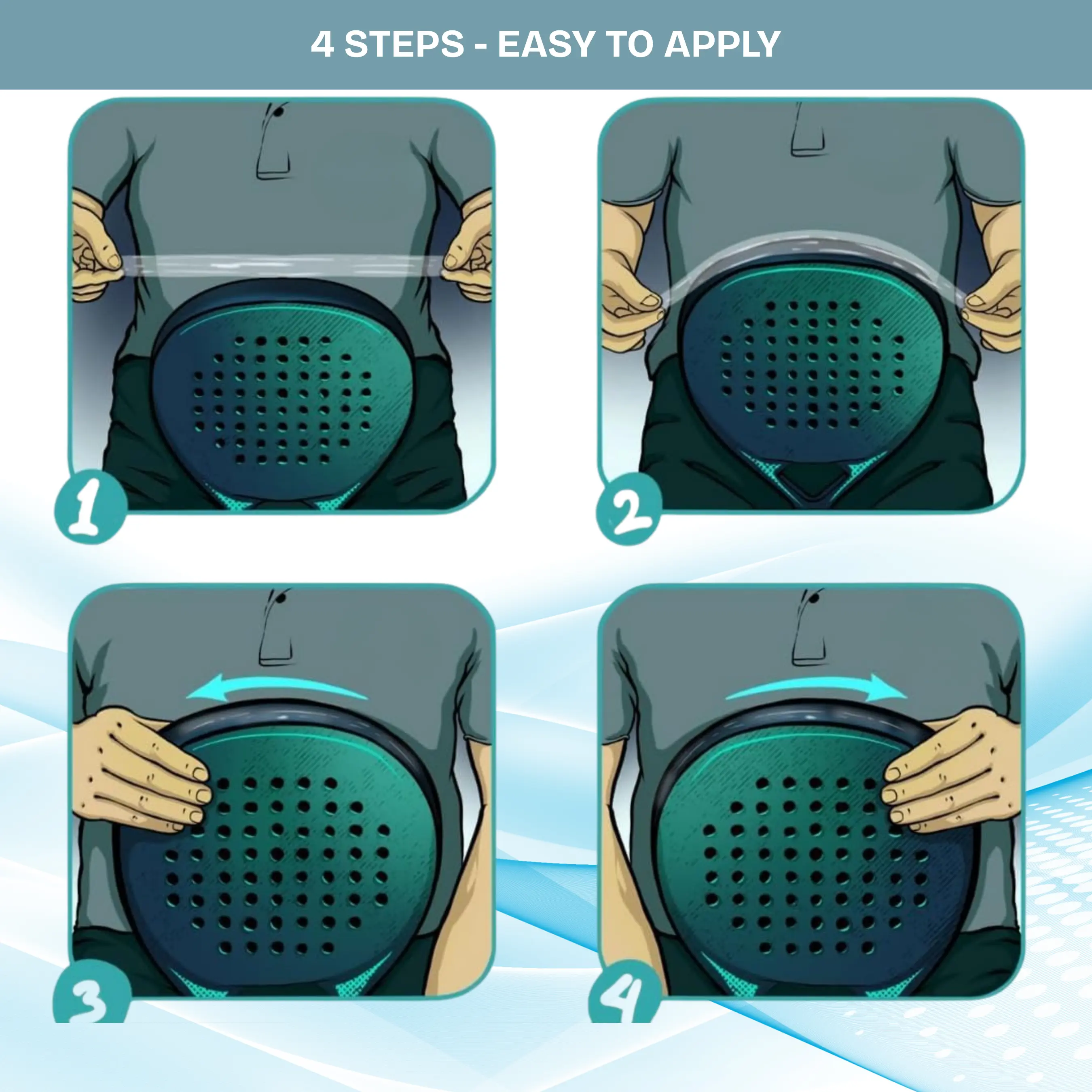 4 STEPS - EASY TO APPLY

1

2

3

4